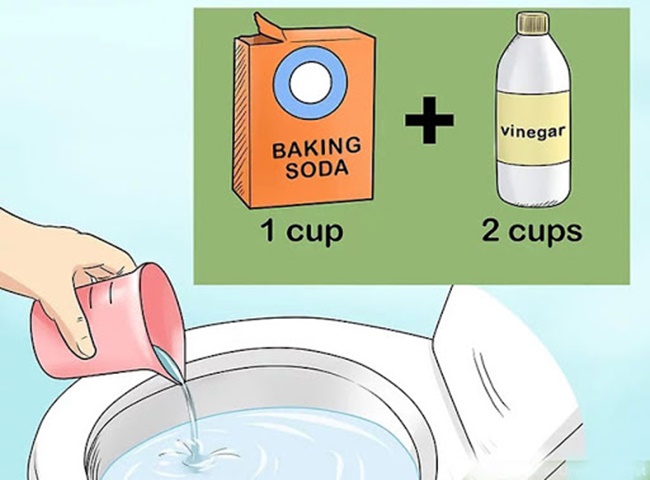 BAKING SODA

+

vinegar

1 cup

2 cups